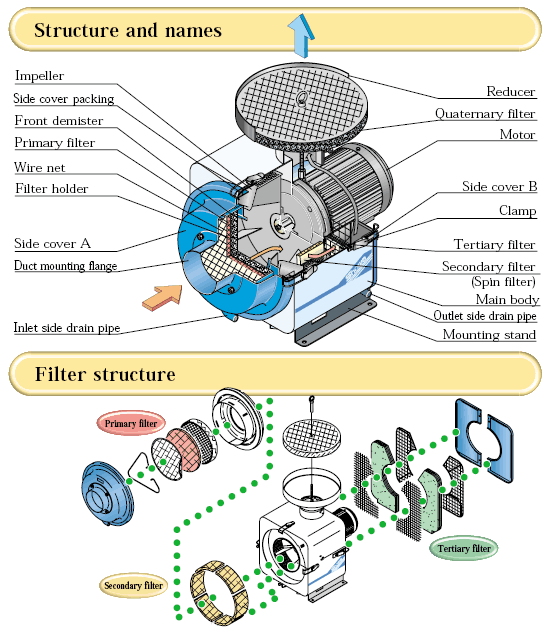 Structure and names

Impeller
Side cover packing
Front demister
Primary filter
Wire net
Filter holder
Side cover A
Duct mounting flange
Inlet side drain pipe

Reducer
Quaternary filter
Motor
Side cover B
Clamp
Tertiary filter
Secondary filter (Spin filter)
Main body
Outlet side drain pipe
Mounting stand

Filter structure

Primary filter
Secondary filter
Tertiary filter