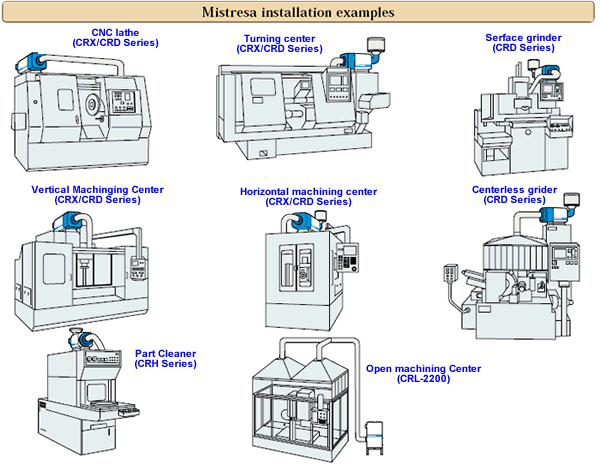 Mistresa installation examples

CNC lathe
(CRX/CRD Series)

Turning center
(CRX/CRD Series)

Serface grinder
(CRD Series)

Vertical Machinging Center
(CRX/CRD Series)

Horizontal machining center
(CRX/CRD Series)

Centerless grider
(CRD Series)

Part Cleaner
(CRH Series)

Open machining Center
(CRL-2200)